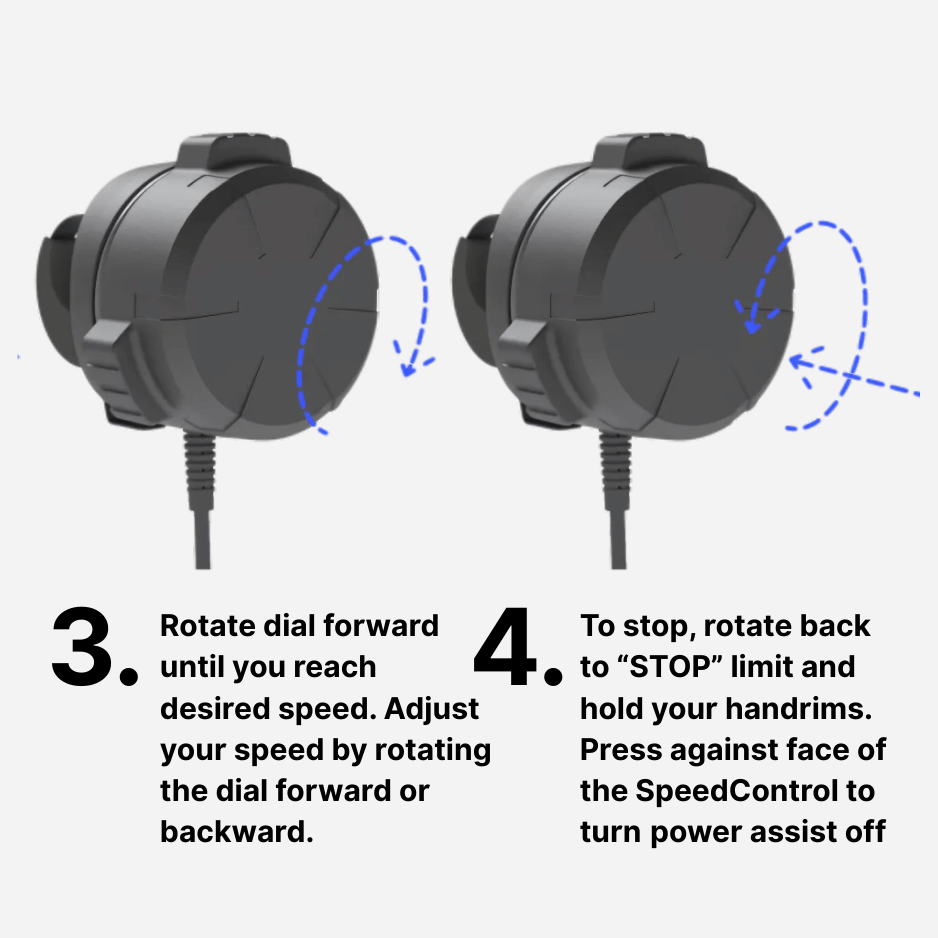 3. Rotate dial forward until you reach desired speed. Adjust your speed by rotating the dial forward or backward.

4. To stop, rotate back to “STOP” limit and hold your handrims. Press against face of the SpeedControl to turn power assist off