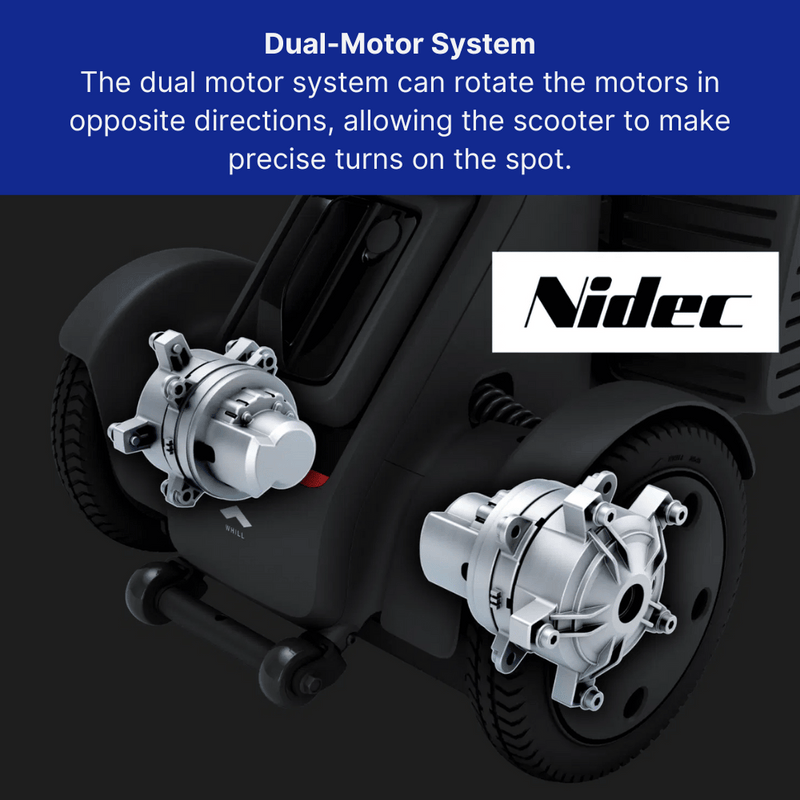 Dual-Motor System
The dual motor system can rotate the motors in opposite directions, allowing the scooter to make precise turns on the spot.

Nidec

WHILL